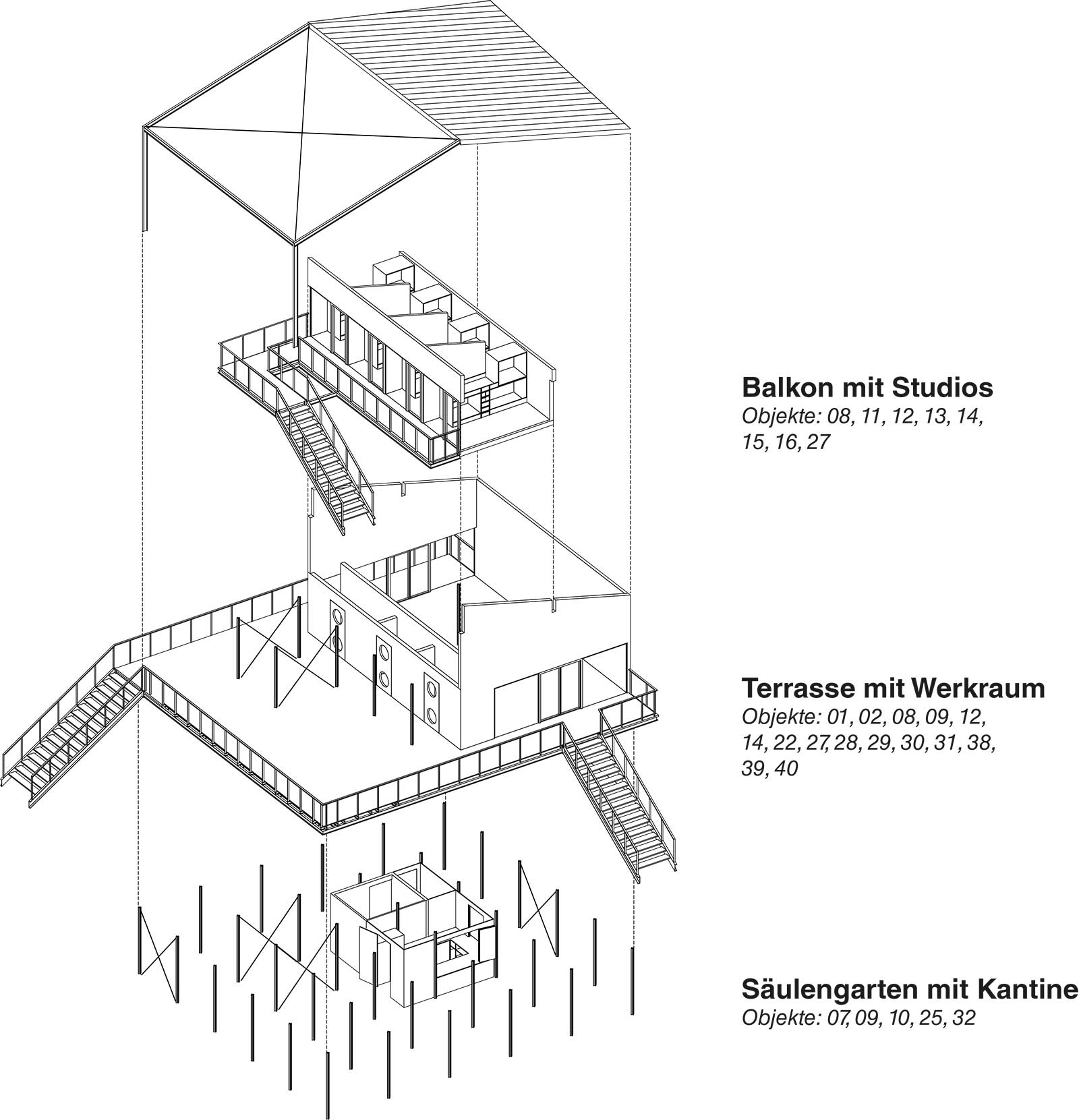 Balkon mit Studios
Objekte: 08, 11, 12, 13, 14, 15, 16, 27

Terrasse mit Werkraum
Objekte: 01, 02, 08, 09, 12, 14, 22, 27, 28, 29, 30, 31, 38, 39, 40

Säulengarten mit Kantine
Objekte: 07, 09, 10, 25, 32